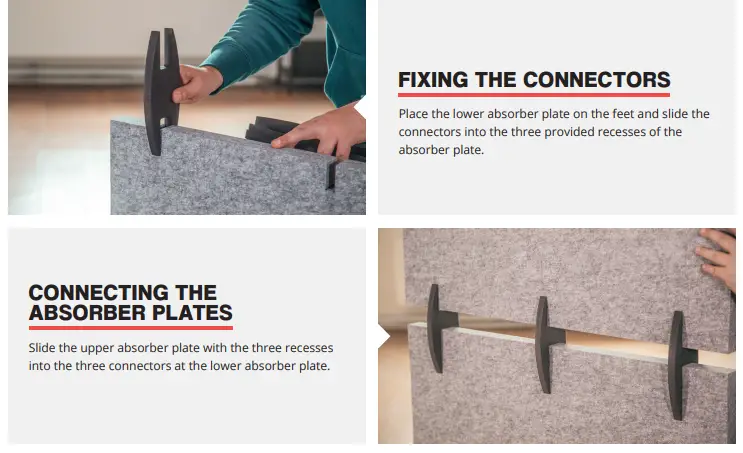 FIXING THE CONNECTORS

Place the lower absorber plate on the feet and slide the connectors into the three provided recesses of the absorber plate.

CONNECTING THE ABSORBER PLATES

Slide the upper absorber plate with the three recesses into the three connectors at the lower absorber plate.