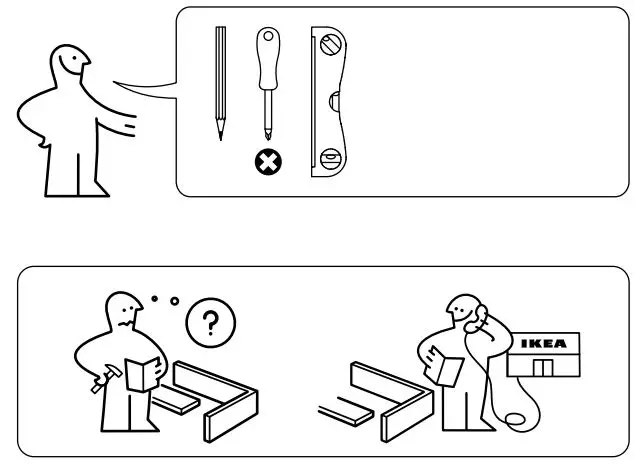 ?

IKEA