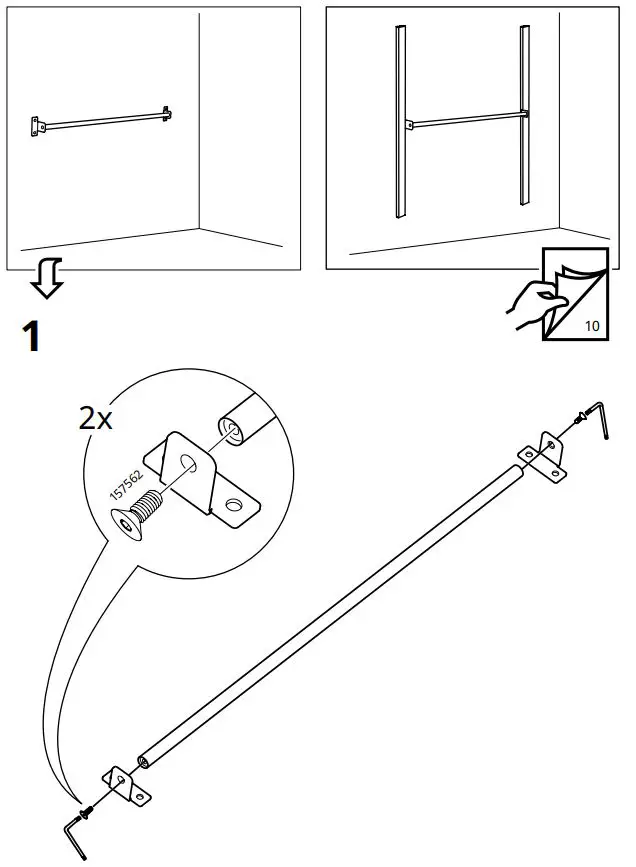 10

1

2x

157562