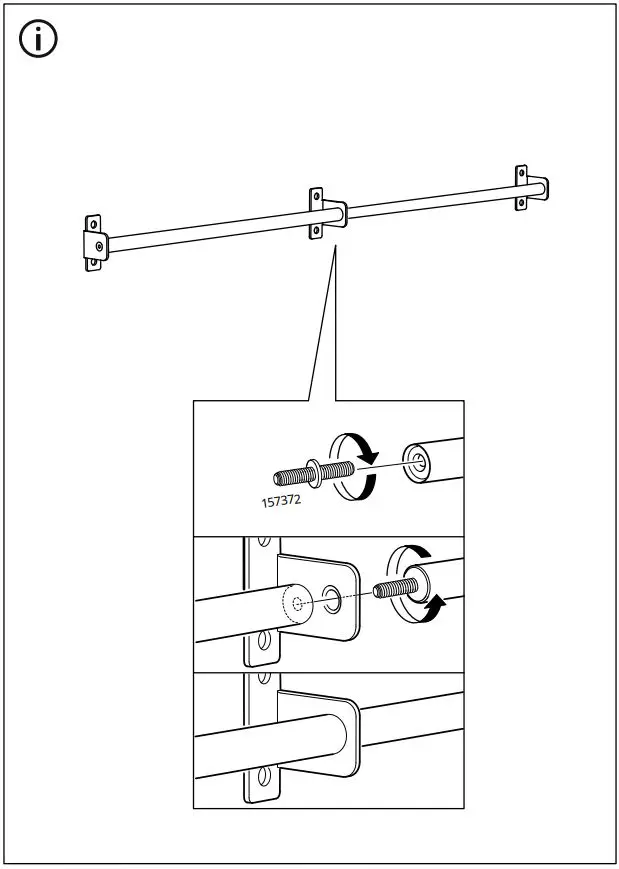 157372