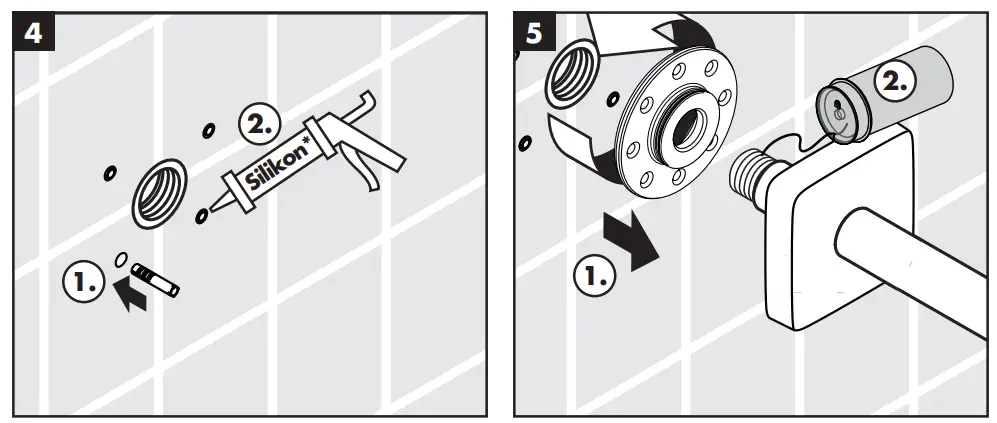 4

2.

Silikon*

1.

5

2.

1.