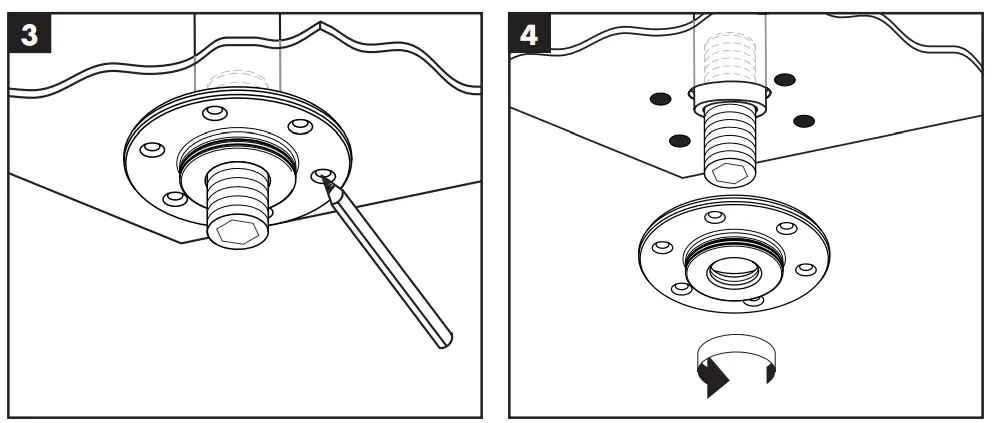 3

4