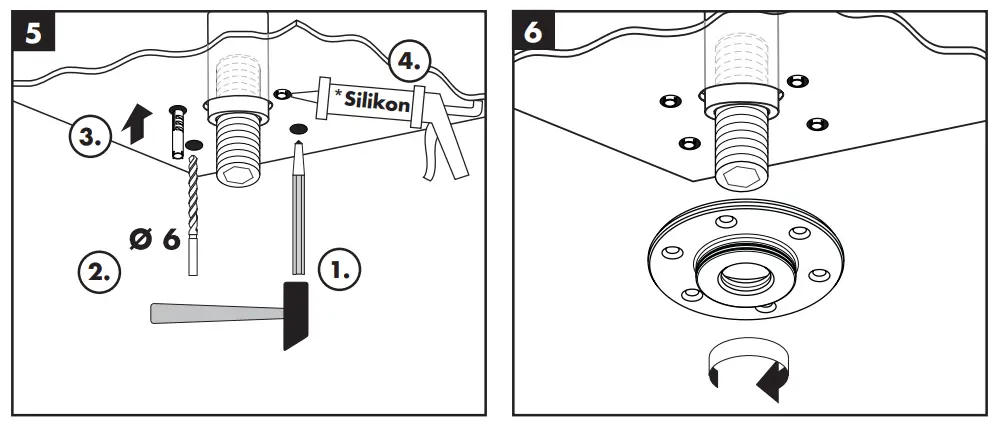 5

4.

*Silikon

3.

Ø 6

2.

1.

6