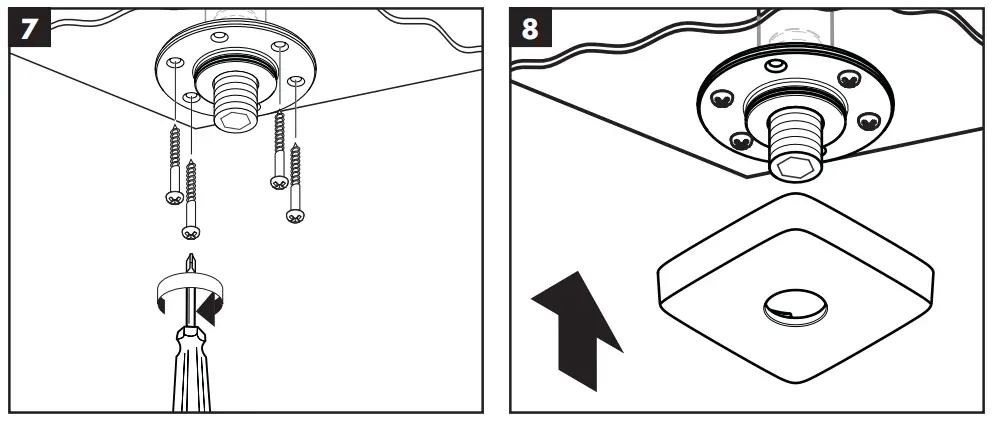 7

8