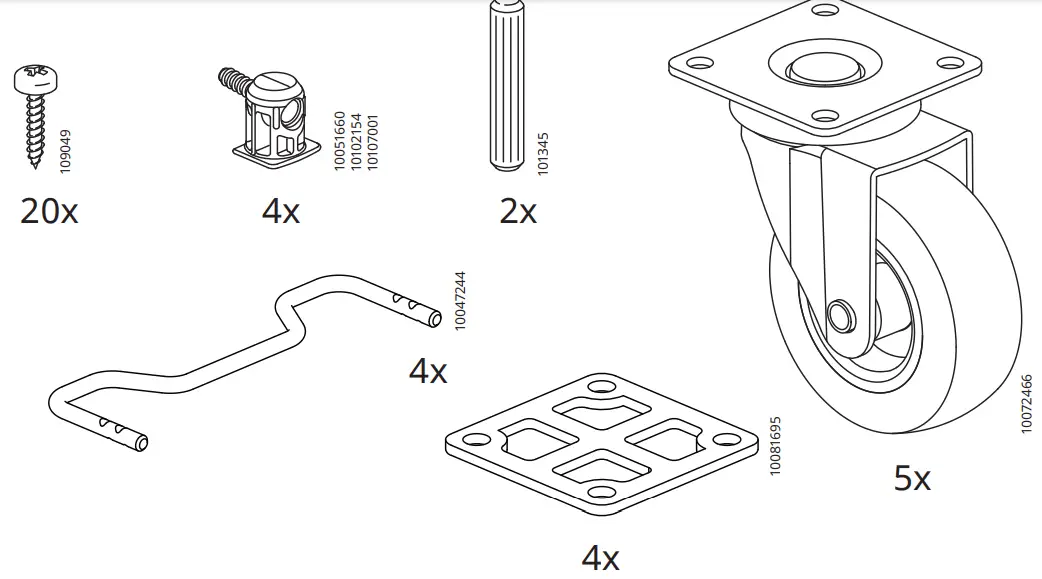 109049

20x

10051660
10102154
10107001

4x

101345

2x

10047244

4x

10081695

4x

10072466

5x