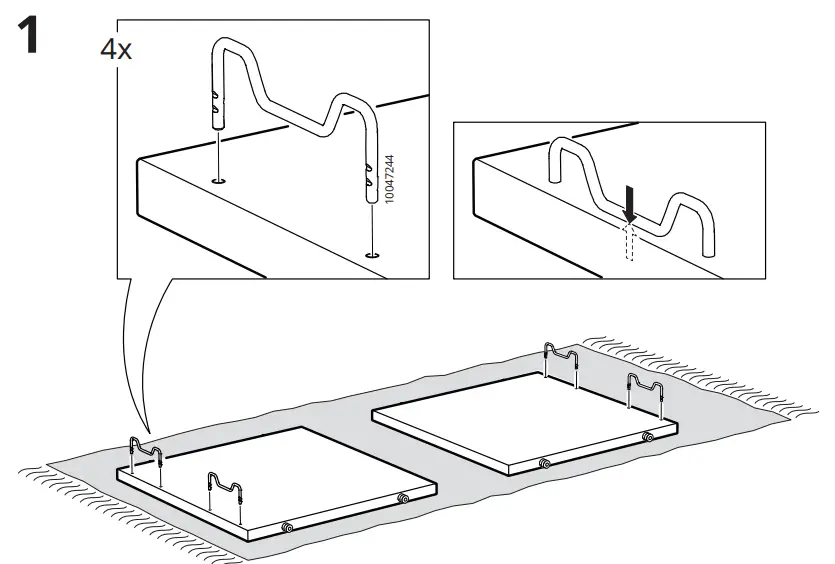 1

4x

10047244