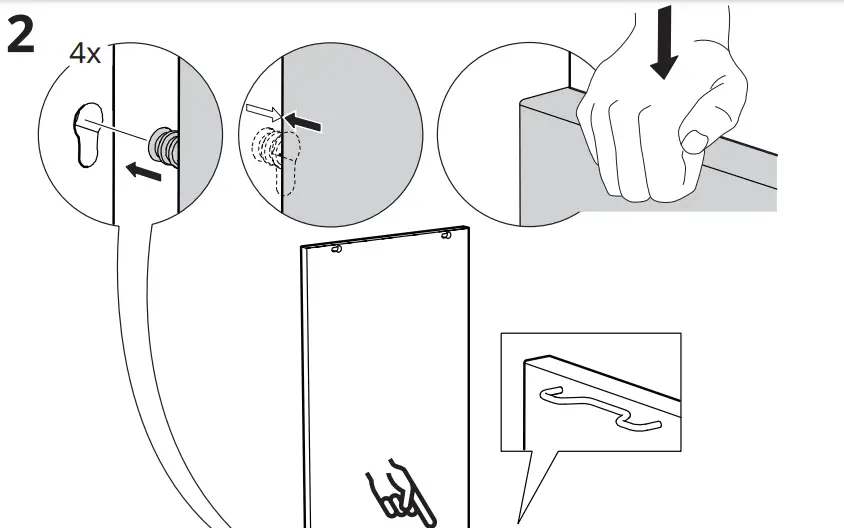 2

4x