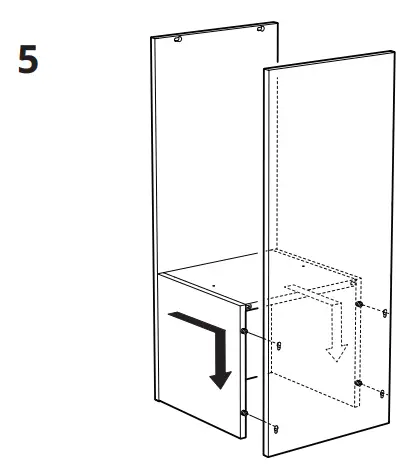 5