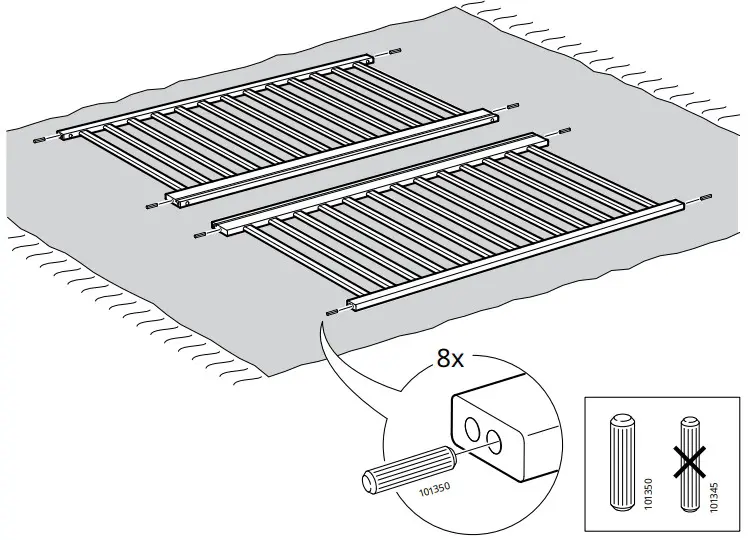 8x

101350

101350

101345