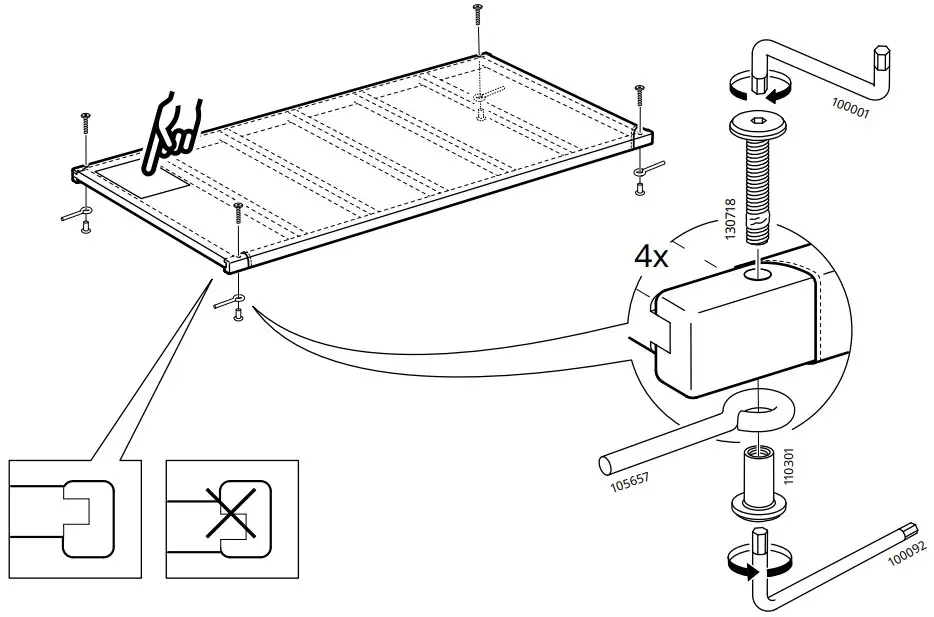 100001
130718
4x
105657
110301
100092