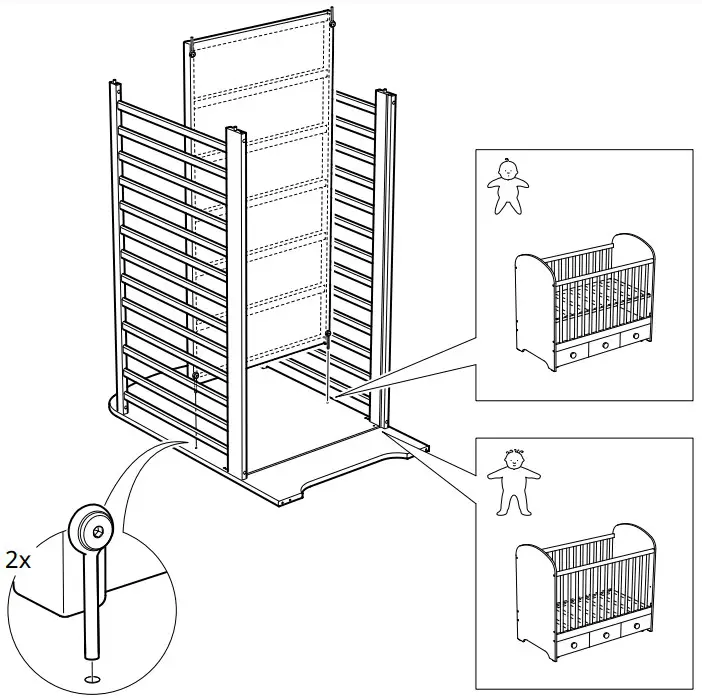 2x