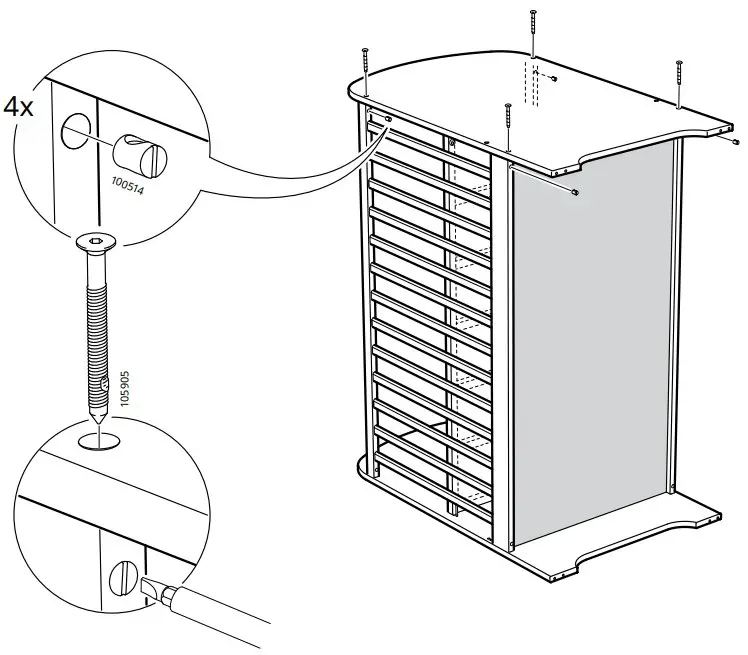 4x

100514

105905