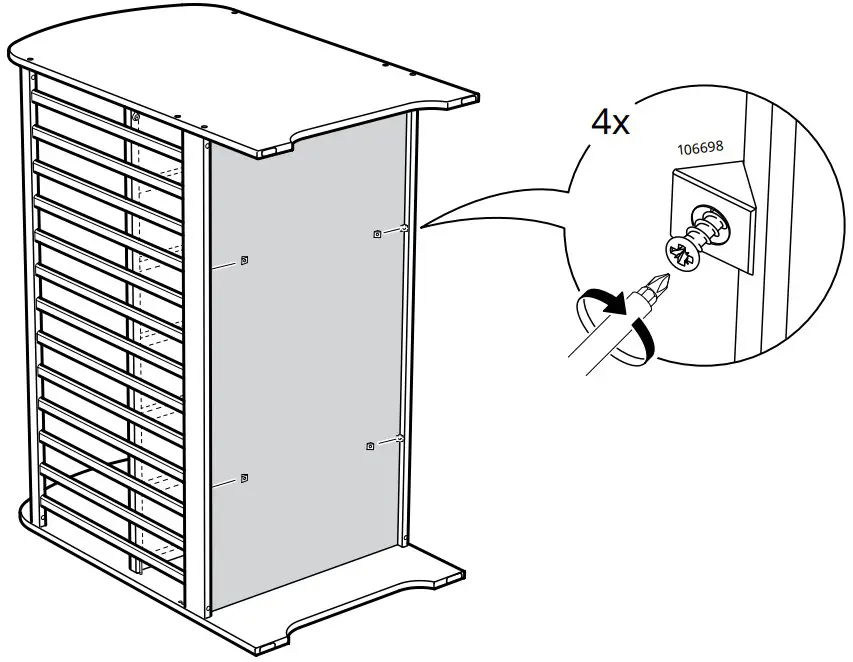 4x

106698