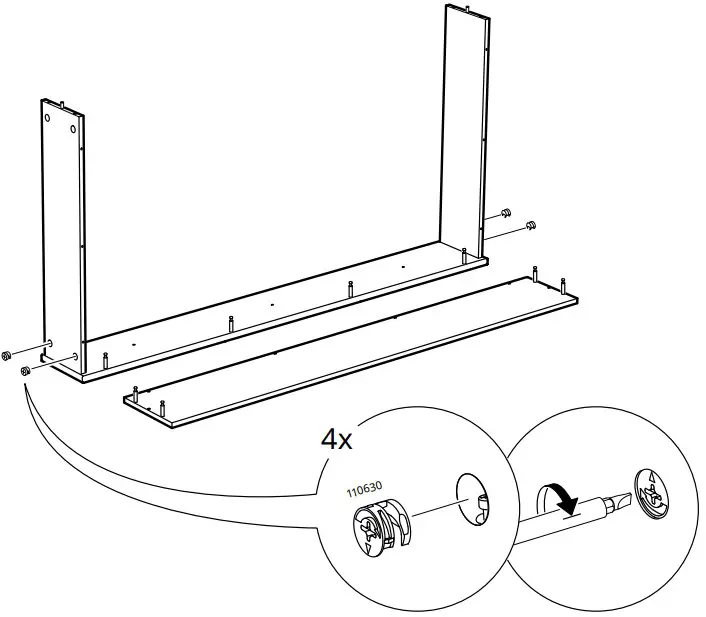 4x

110630