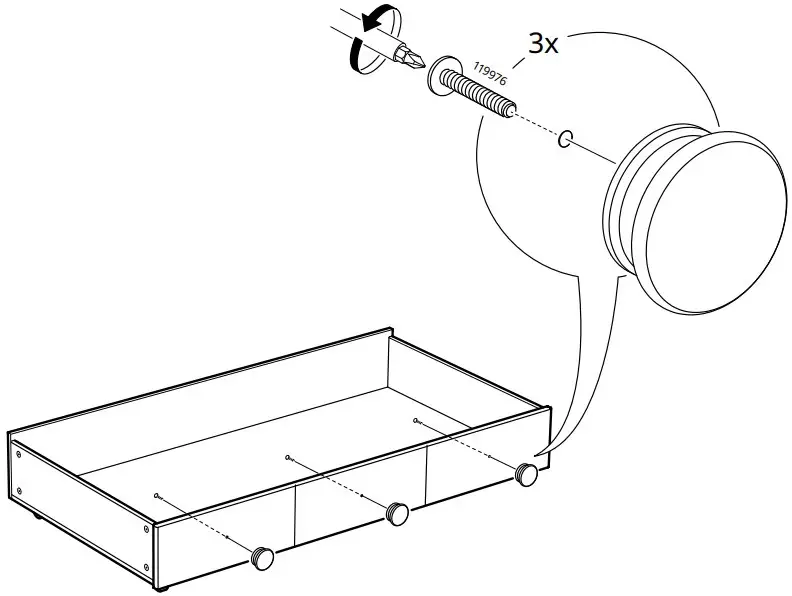 3x

119976