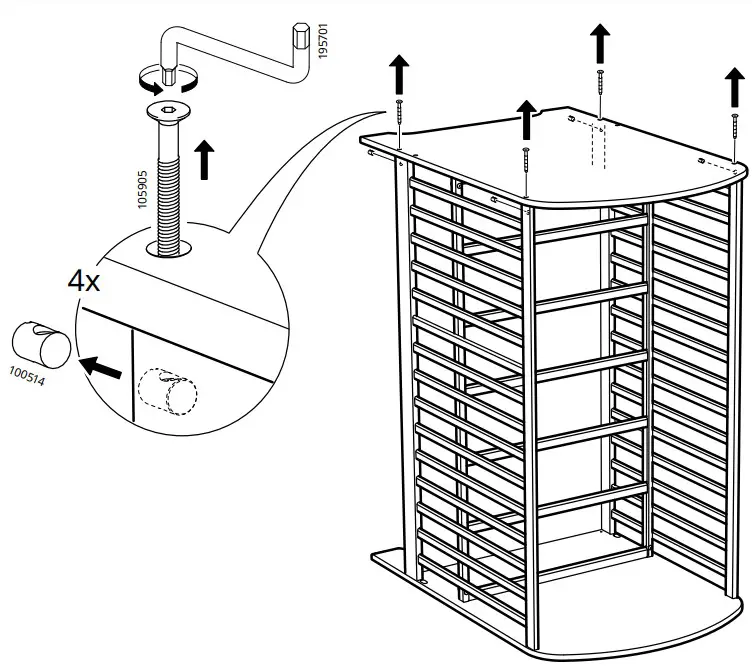 195701

105905

4x

100514