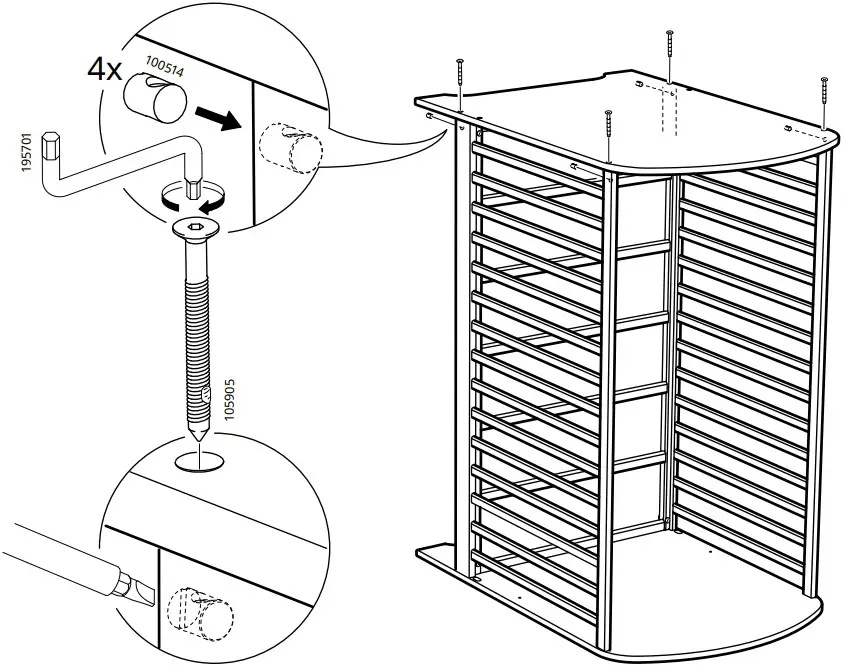 4x
100514
195701
105905