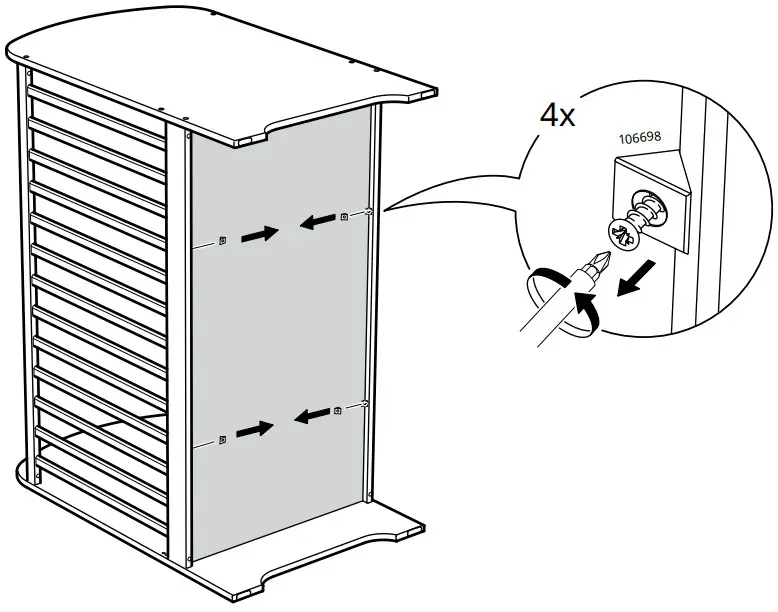 4x
106698