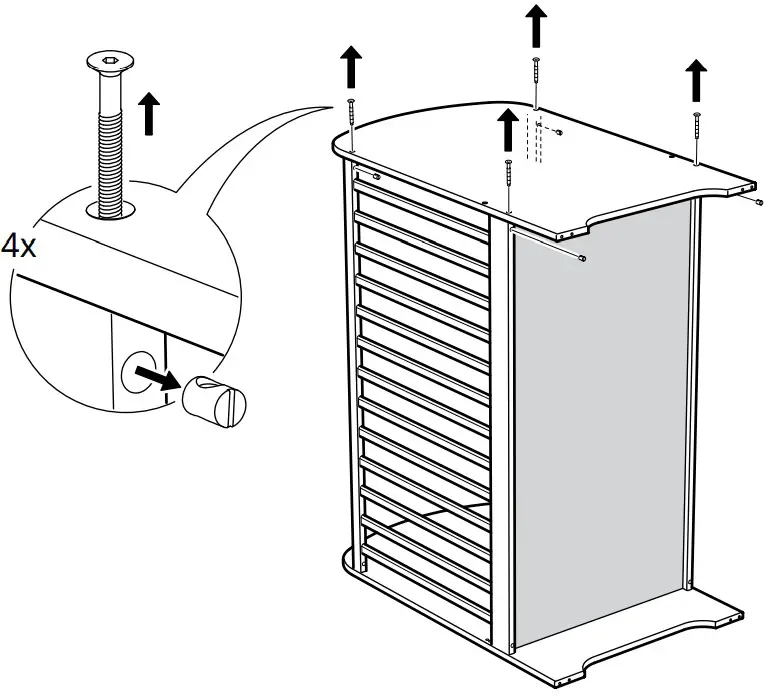 4x