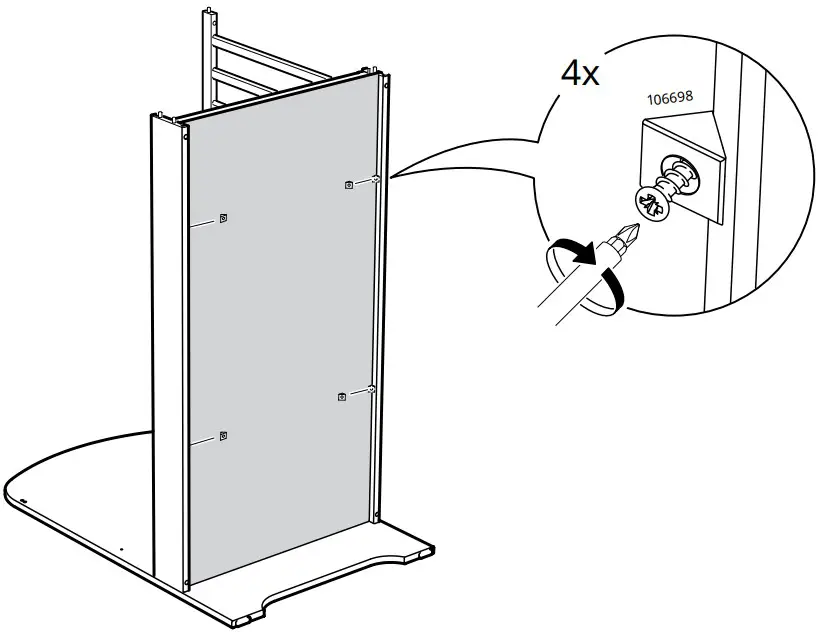 4x

106698