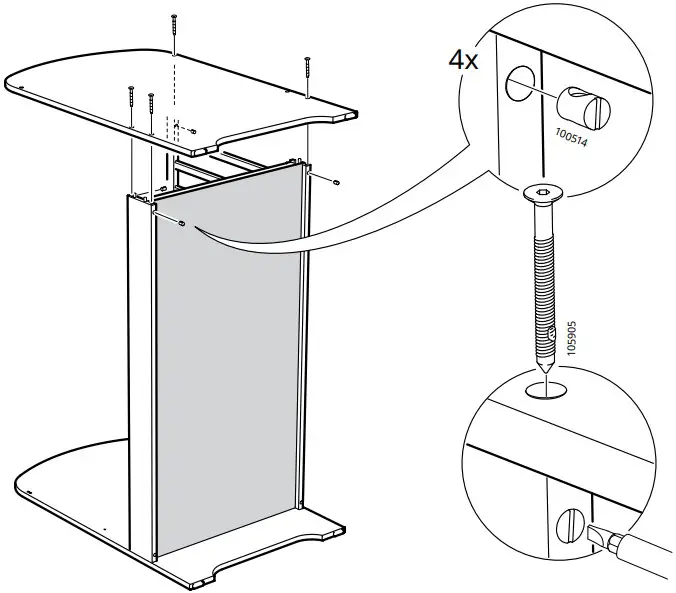 4x

100514

105905