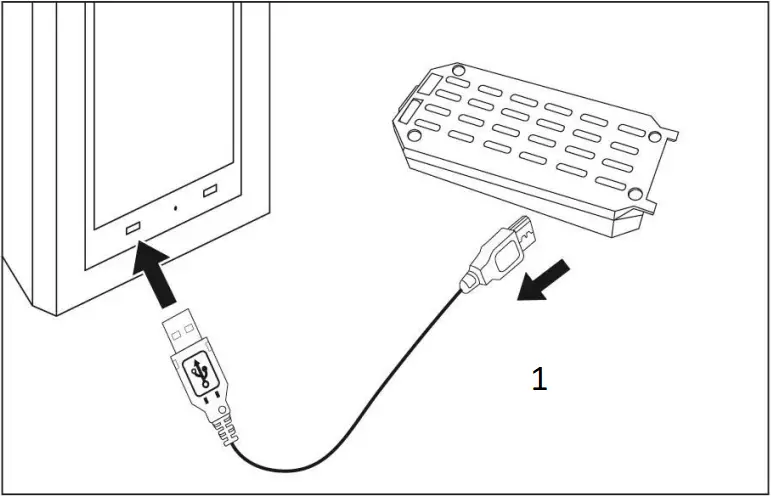 1