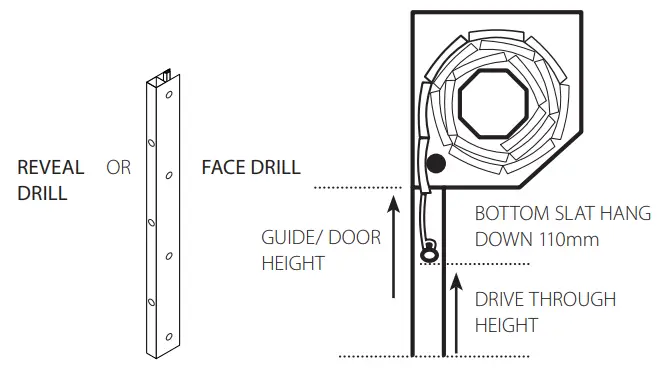 REVEAL DRILL

OR

FACE DRILL

GUIDE/ DOOR HEIGHT

BOTTOM SLAT HANG DOWN 110mm

DRIVE THROUGH HEIGHT