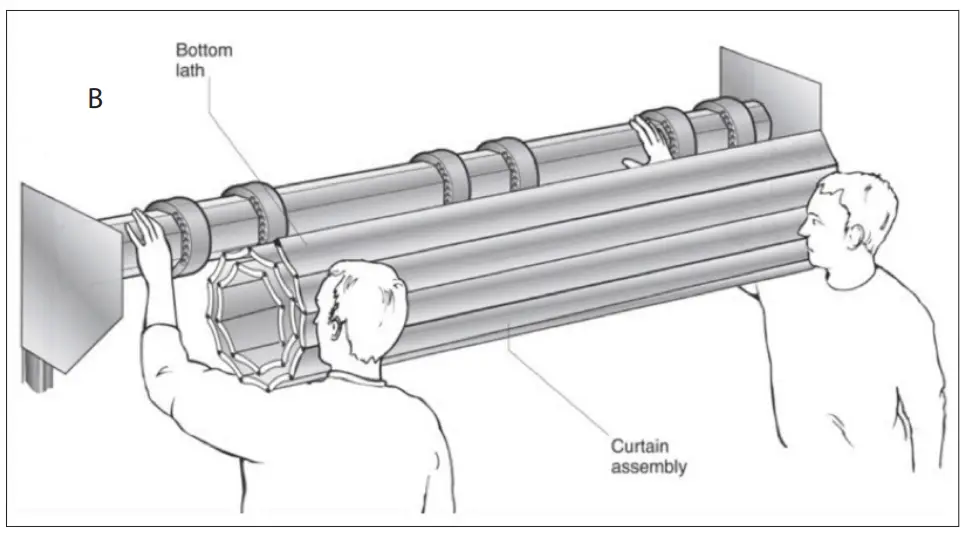 B

Bottom lath

Curtain assembly