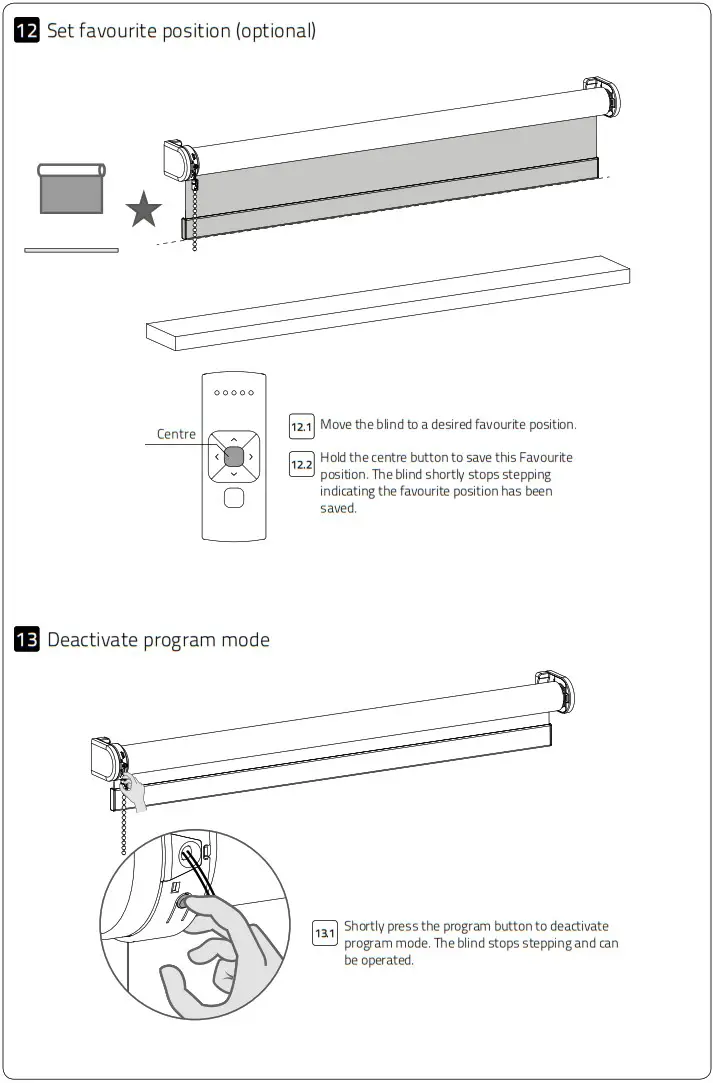 12 Set favourite position (optional)

Centre

12.1 Move the blind to a desired favourite position.

12.2 Hold the centre button to save this Favourite position. The blind shortly stops stepping indicating the favourite position has been saved.

13 Deactivate program mode

13.1 Shortly press the program button to deactivate program mode. The blind stops stepping and can be operated.