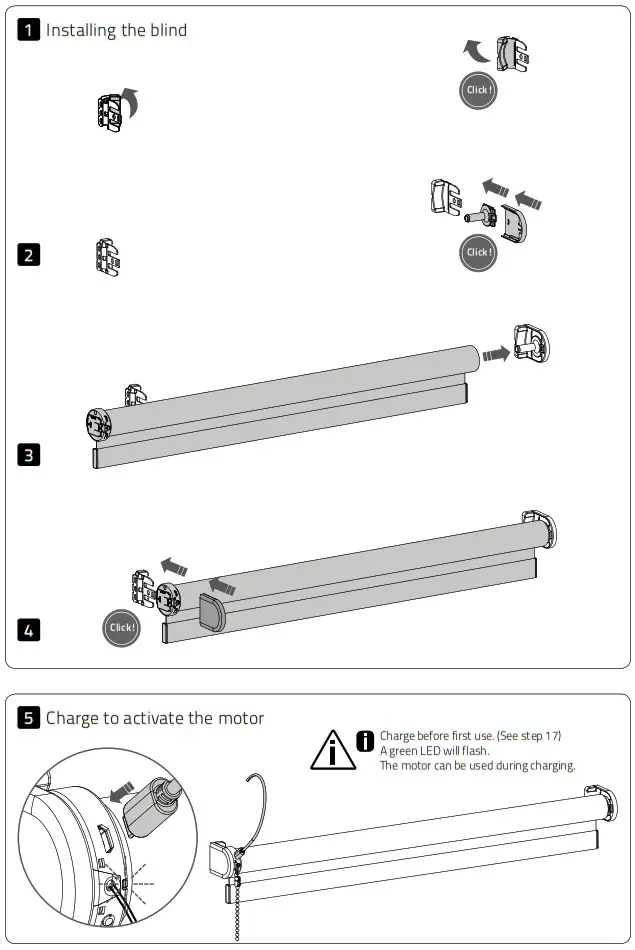 1 Installing the blind

Click!

2

Click!

3

4

Click!

5 Charge to activate the motor

Charge before first use. (See step 17)
A green LED will flash.
The motor can be used during charging.