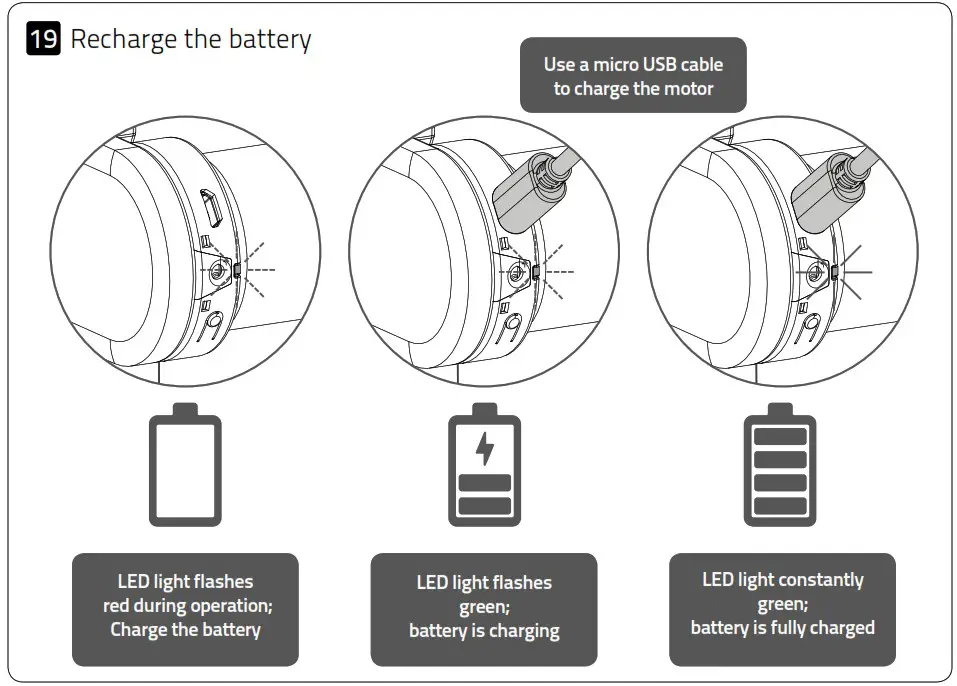 19 Recharge the battery

Use a micro USB cable to charge the motor

LED light flashes red during operation; Charge the battery

LED light flashes green; battery is charging

LED light constantly green; battery is fully charged