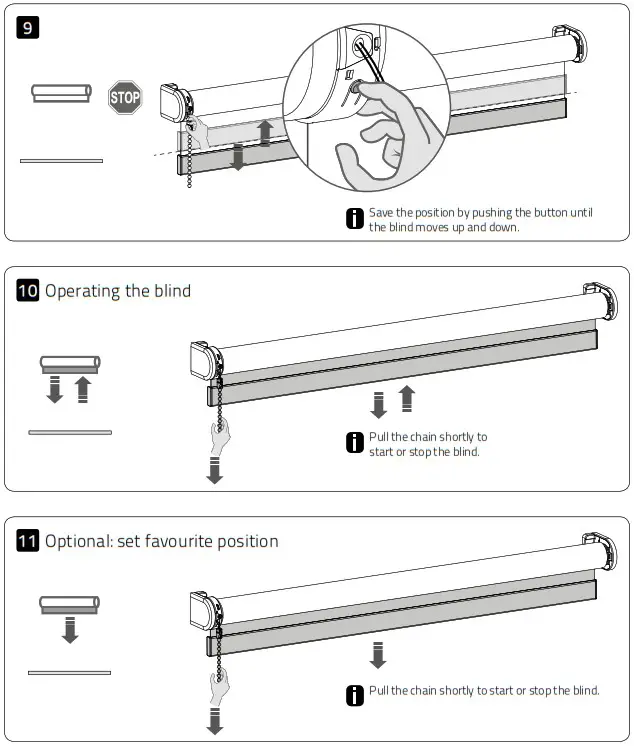 9

STOP

i Save the position by pushing the button until the blind moves up and down.

10 Operating the blind

i Pull the chain shortly to start or stop the blind.

11 Optional: set favourite position

i Pull the chain shortly to start or stop the blind.