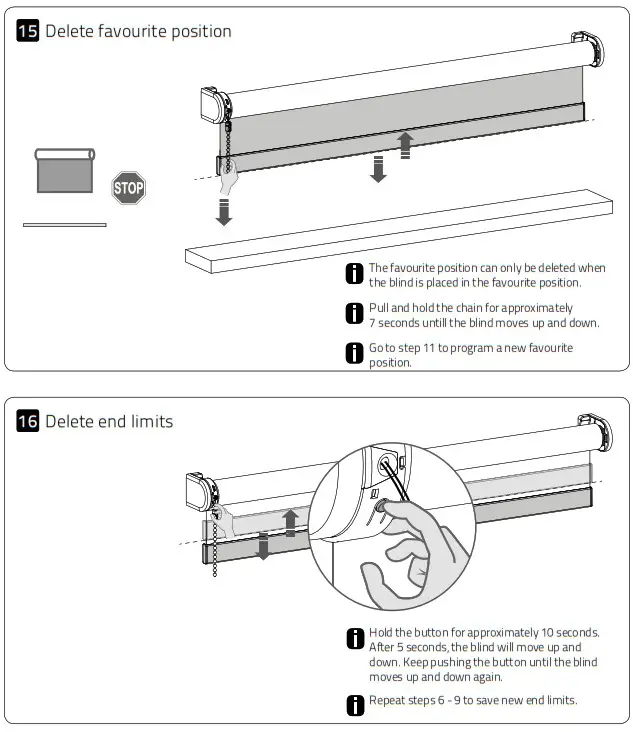 15 Delete favourite position

STOP

The favourite position can only be deleted when the blind is placed in the favourite position.

Pull and hold the chain for approximately 7 seconds untill the blind moves up and down.

Go to step 11 to program a new favourite position.

16 Delete end limits

Hold the button for approximately 10 seconds. After 5 seconds, the blind will move up and down. Keep pushing the button until the blind moves up and down again.

Repeat steps 6 - 9 to save new end limits.