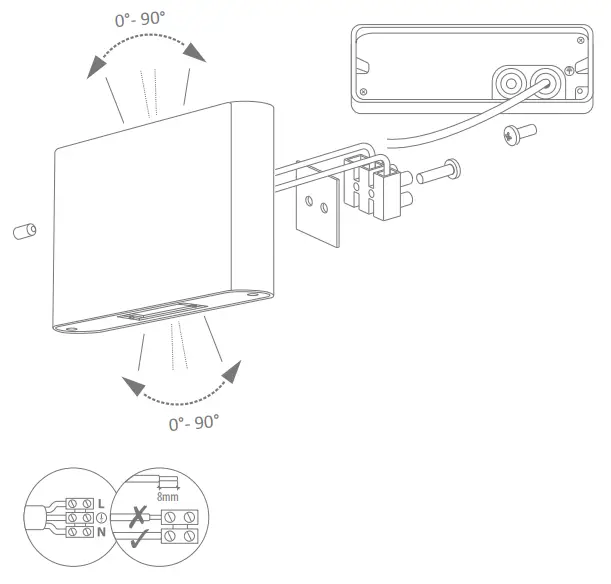 0°- 90°

0°- 90°

L

N

8mm