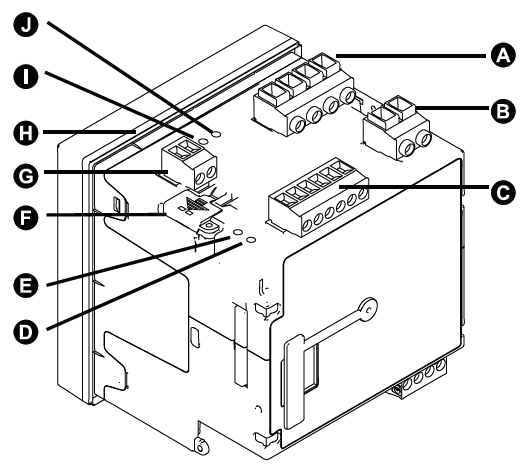 J
I
H
G
F
E
D
A
B
C