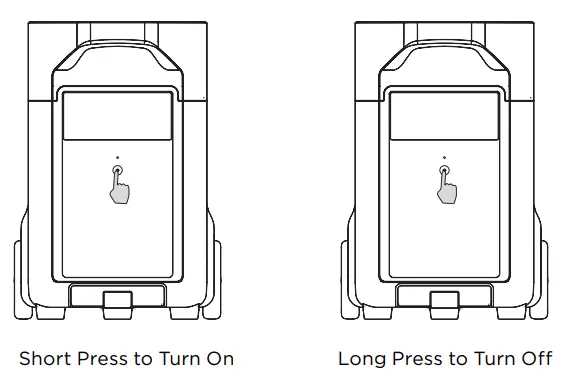 Short Press to Turn On

Long Press to Turn Off