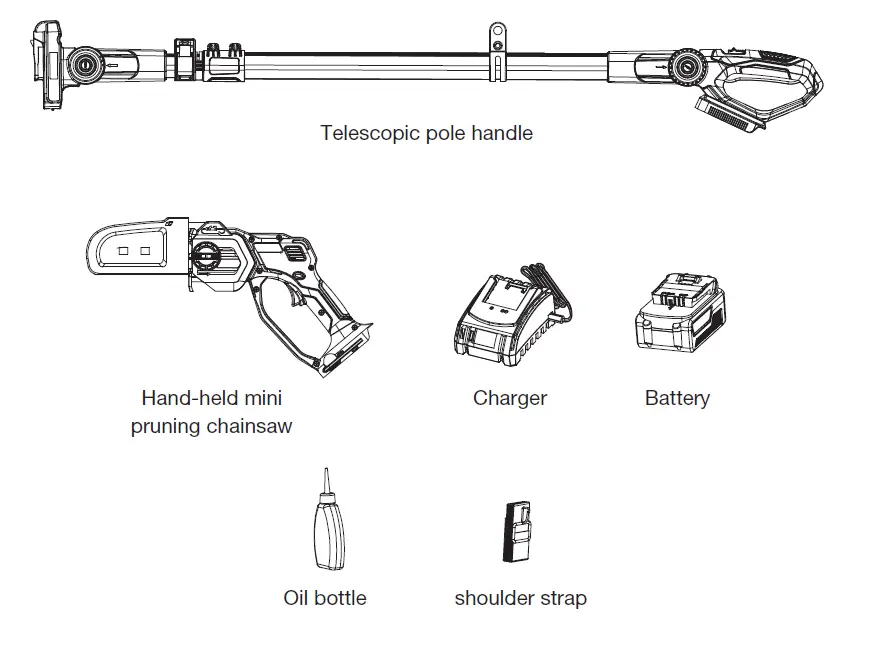 Telescopic pole handle

Hand-held mini pruning chainsaw

Charger

Battery

Oil bottle

shoulder strap