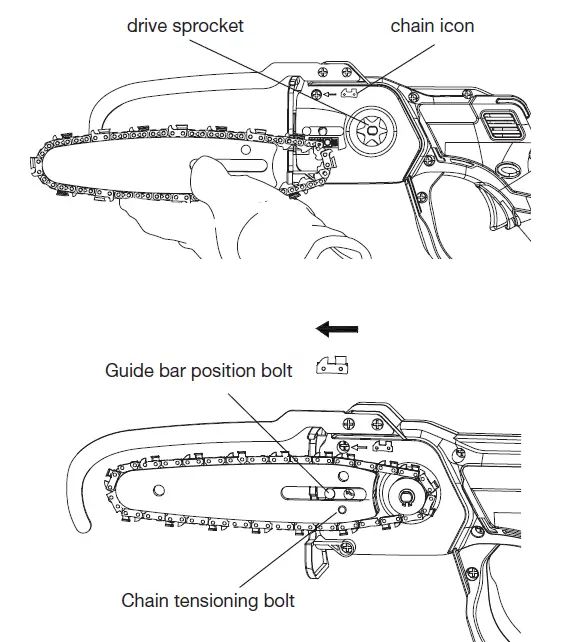 drive sprocket

chain icon

Guide bar position bolt

Chain tensioning bolt