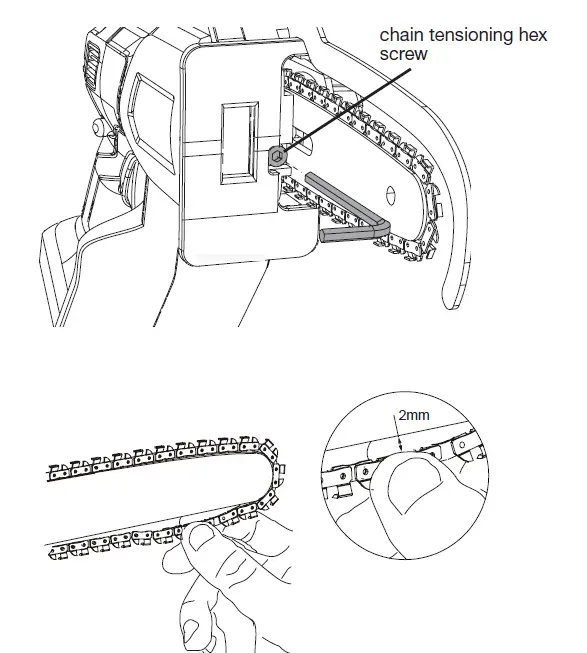 chain tensioning hex screw

2mm