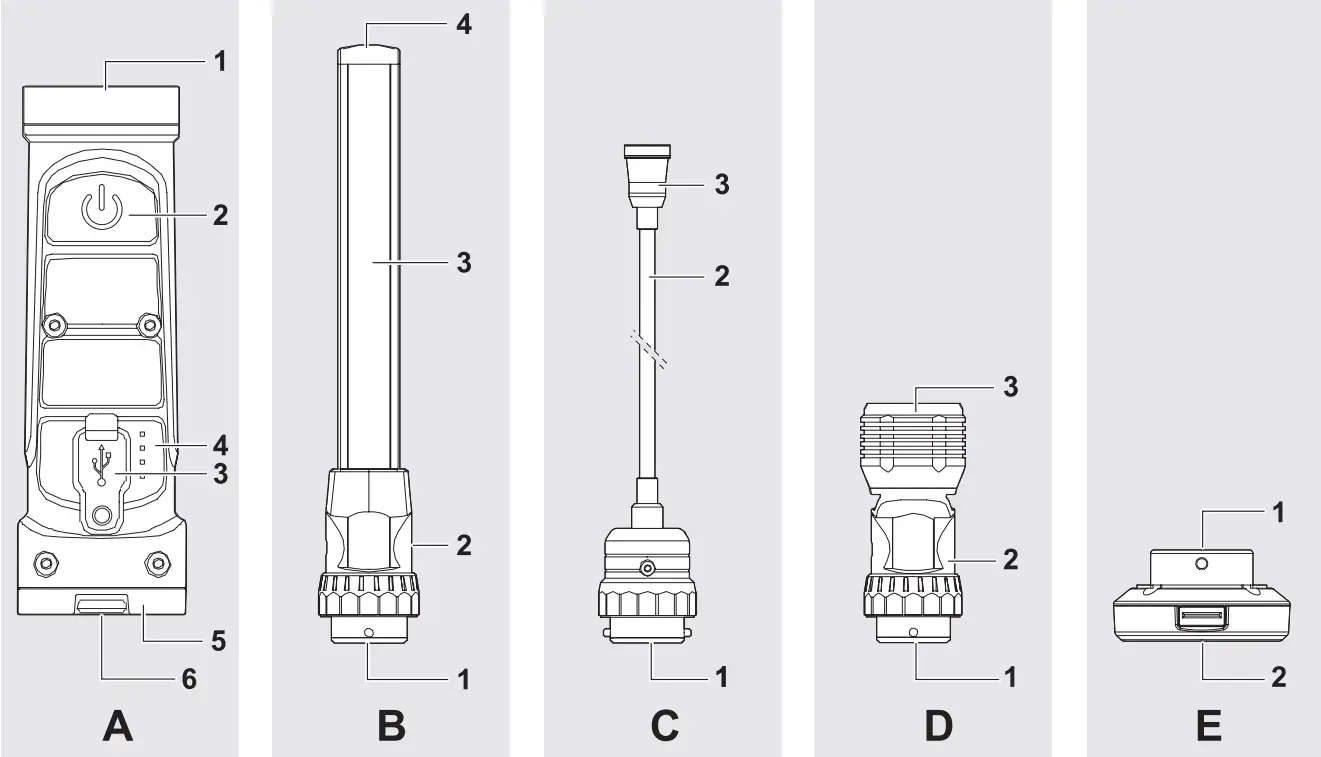 1
2
4
3
5
6
A

4
3
2
1
B

3
2
1
C

3
2
1
D

1
2
E