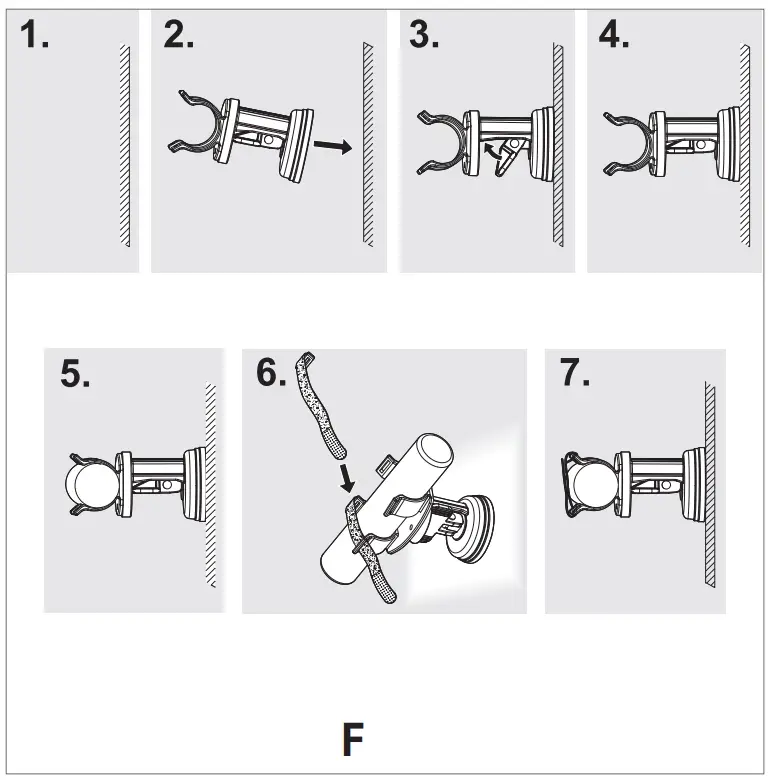 1.

2.

3.

4.

5.

6.

7.

F