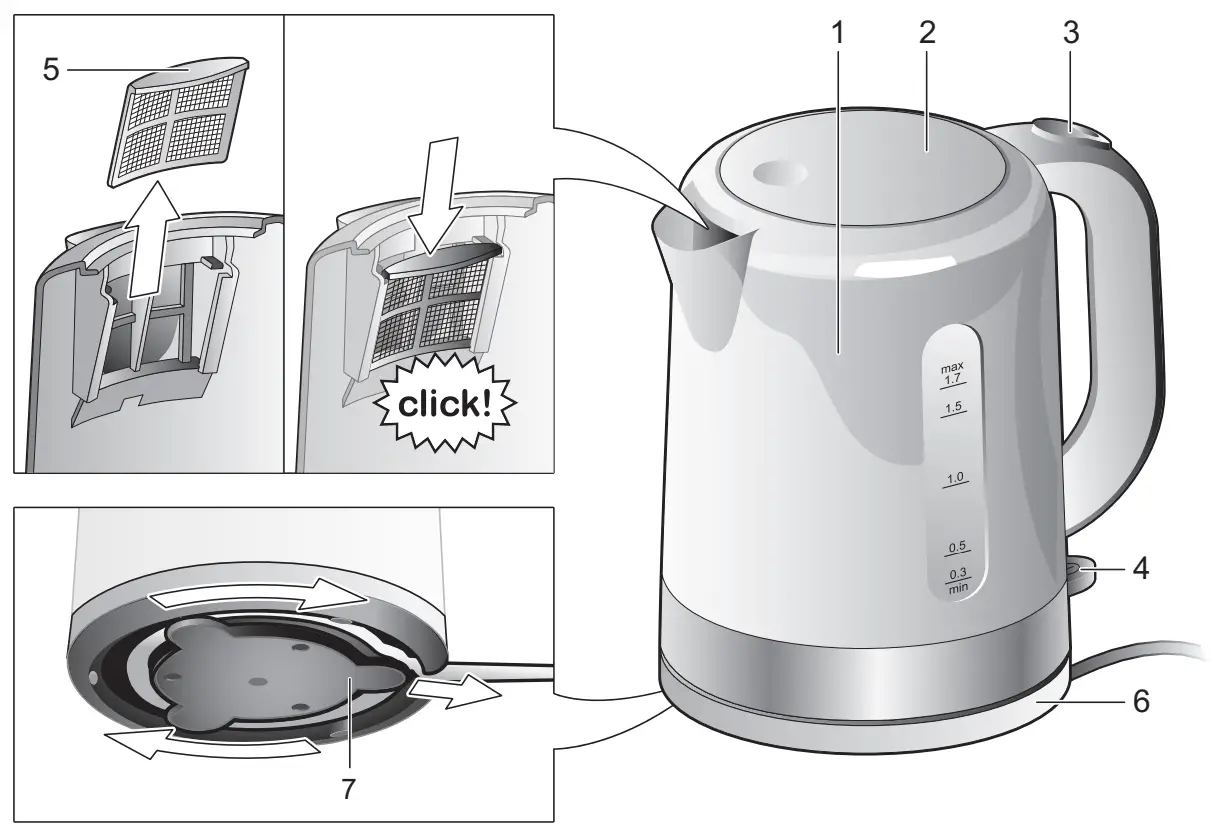 5

click!

7

1 2 3

max 1.7

1.5

1.0

0.5

0.3 min

4

6