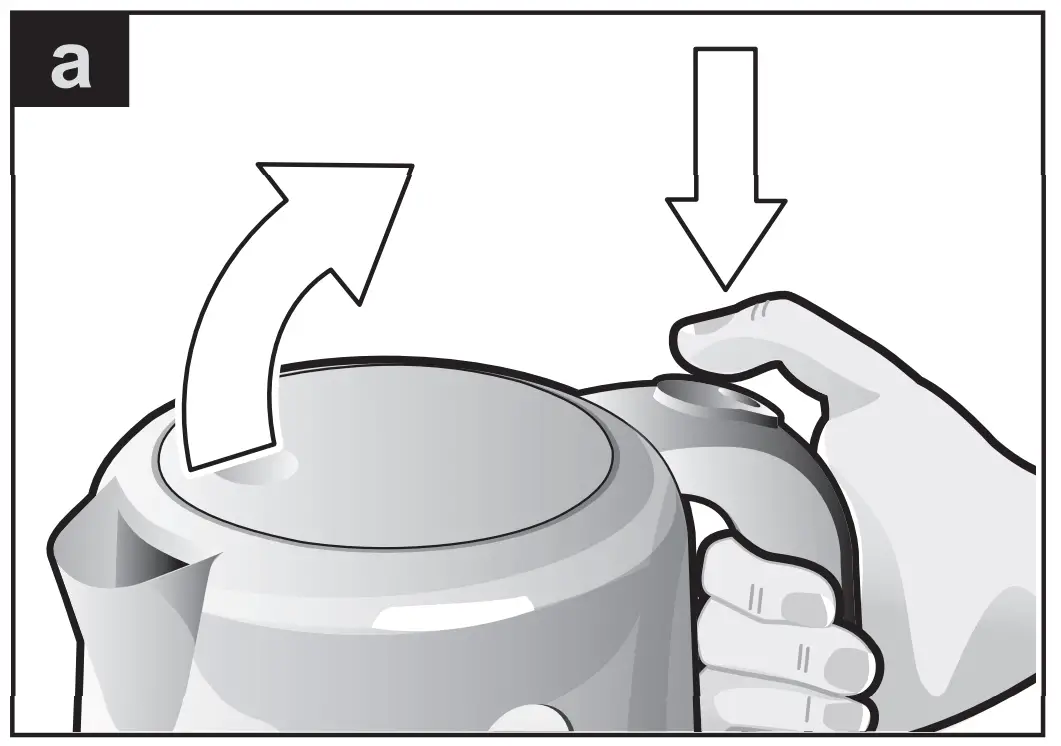 a