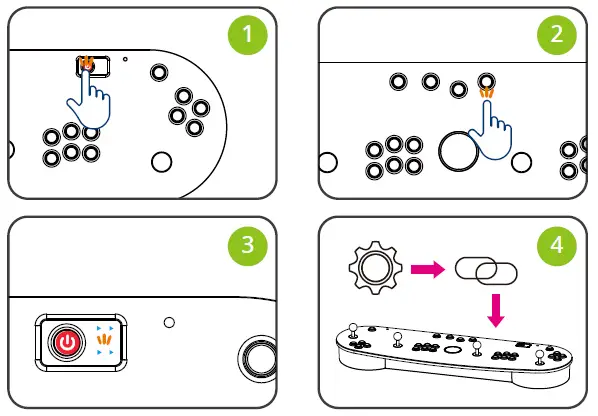 1

2

3

4