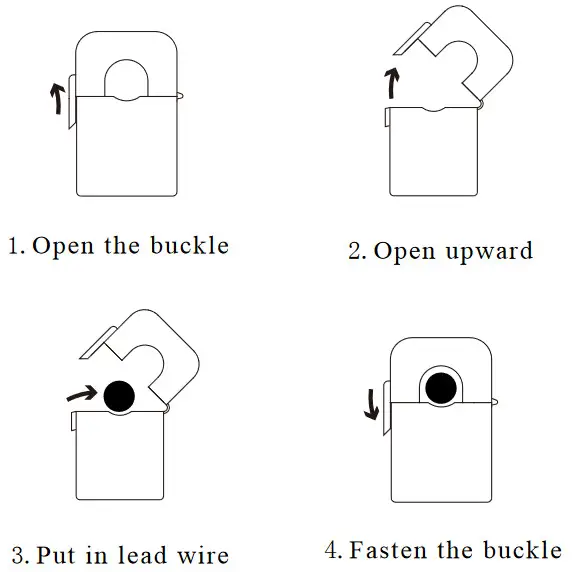 1. Open the buckle

2. Open upward

3. Put in lead wire

4. Fasten the buckle