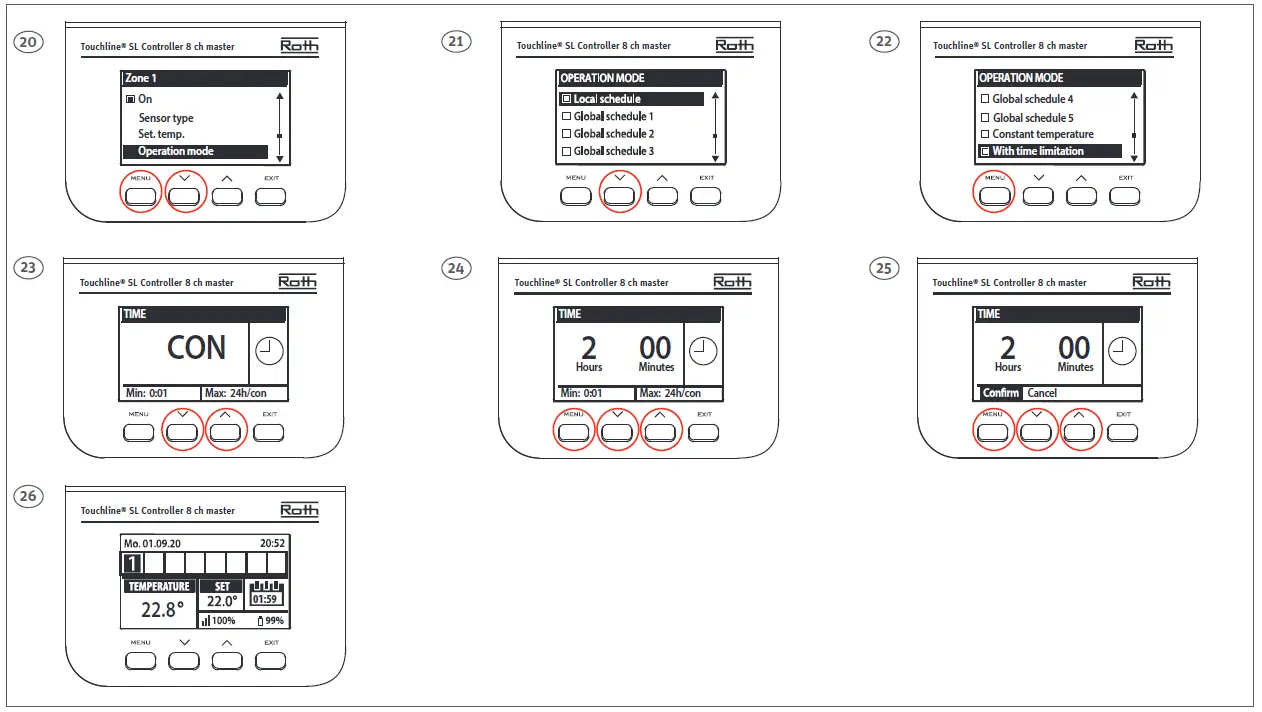 20
Touchline® SL Controller 8 ch master
Roth
Zone 1
On
Sensor type
Set. temp.
Operation mode
MENU
EXIT

21
Touchline® SL Controller 8 ch master
Roth
OPERATION MODE
Local schedule
Global schedule 1
Global schedule 2
Global schedule 3
MENU
EXIT

22
Touchline® SL Controller 8 ch master
Roth
OPERATION MODE
Global schedule 4
Global schedule 5
Constant temperature
With time limitation
MENU
EXIT

23
Touchline® SL Controller 8 ch master
Roth
TIME
CON
Min: 0:01
Max: 24h/con
MENU
EXIT

24
Touchline® SL Controller 8 ch master
Roth
TIME
2
Hours
00
Minutes
Min: 0:01
Max: 24h/con
MENU
EXIT

25
Touchline® SL Controller 8 ch master
Roth
TIME
2
Hours
00
Minutes
Confirm
Cancel
MENU
EXIT

26
Touchline® SL Controller 8 ch master
Roth
Mo. 01.09.20
20:52
1
TEMPERATURE
22.8°
SET
22.0°
01:59
100%
99%
MENU
EXIT