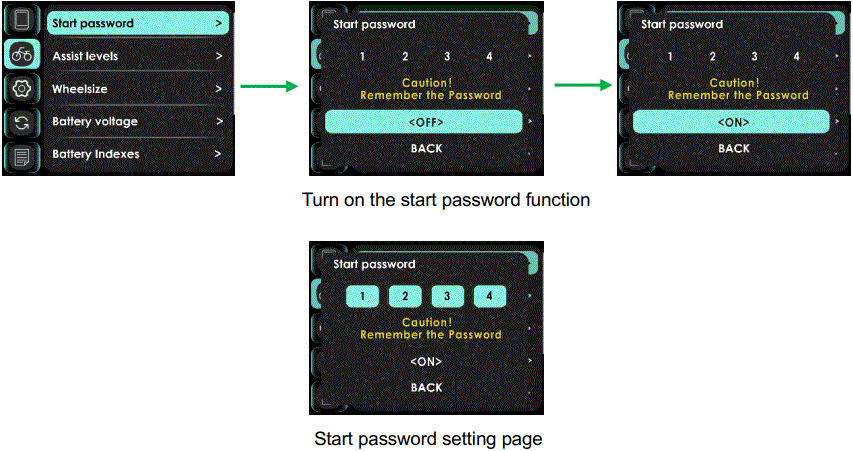 Start password >
Assist levels >
Wheelsize >
Battery voltage >
Battery Indexes >

Start password
1 2 3 4
Caution!
Remember the Password
<OFF>
BACK

Start password
1 2 3 4
Caution!
Remember the Password
<ON>
BACK

Turn on the start password function

Start password
1 2 3 4
Caution!
Remember the Password
<ON>
BACK

Start password setting page