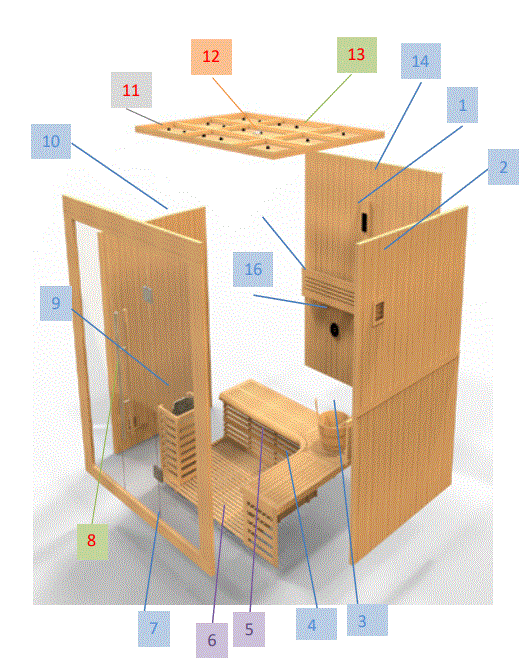 12
13
14
11
1
10
2
16
9
8
7
6
5
4
3