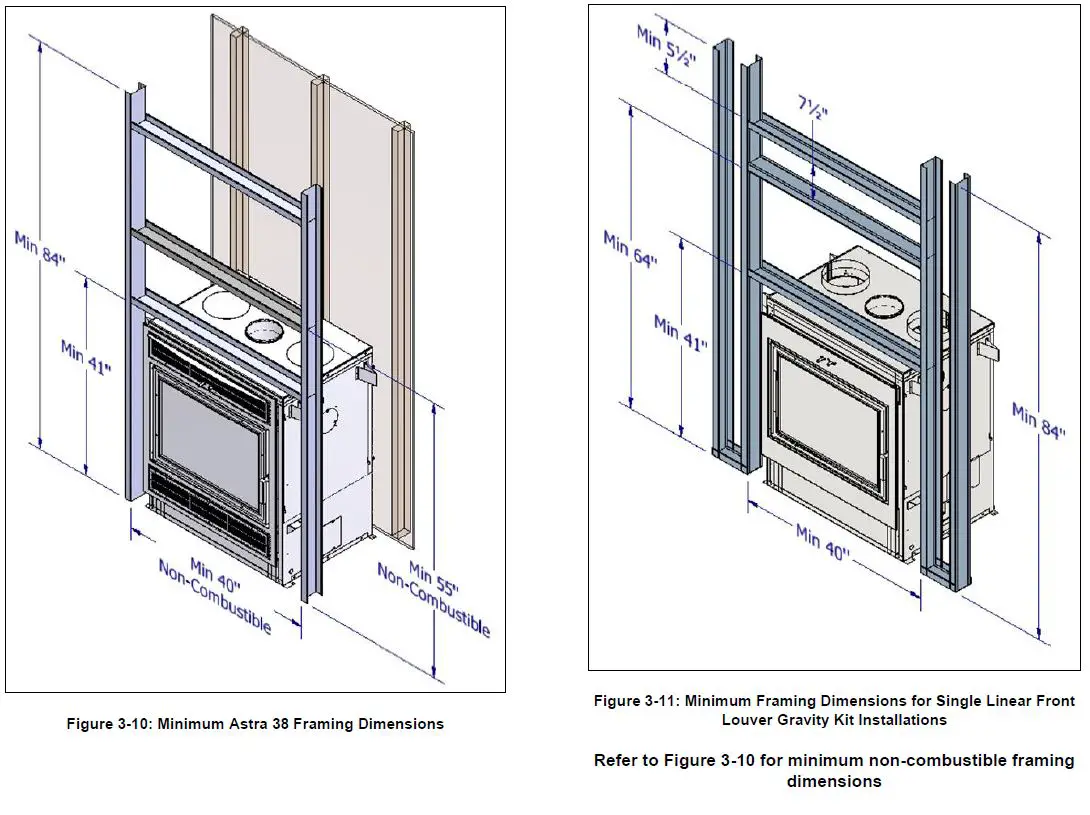 Min 84"

Min 41"

Min 40"
Non-Combustible

Min 55"
Non-Combustible

Figure 3-10: Minimum Astra 38 Framing Dimensions

Min 5½"

7½"

Min 64"

Min 41"

Min 84"

Min 40"

Figure 3-11: Minimum Framing Dimensions for Single Linear Front Louver Gravity Kit Installations

Refer to Figure 3-10 for minimum non-combustible framing dimensions