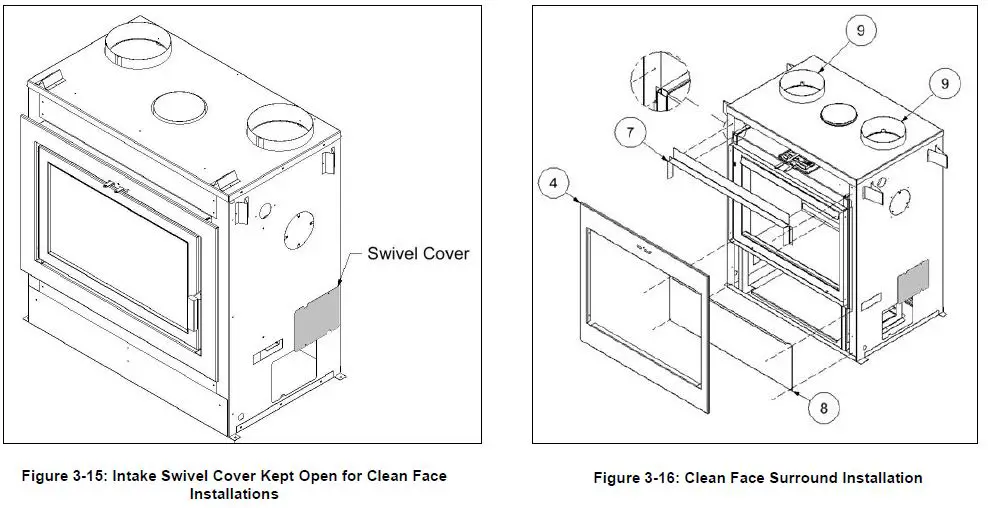 Swivel Cover

Figure 3-15: Intake Swivel Cover Kept Open for Clean Face Installations

9

9

7

4

8

Figure 3-16: Clean Face Surround Installation